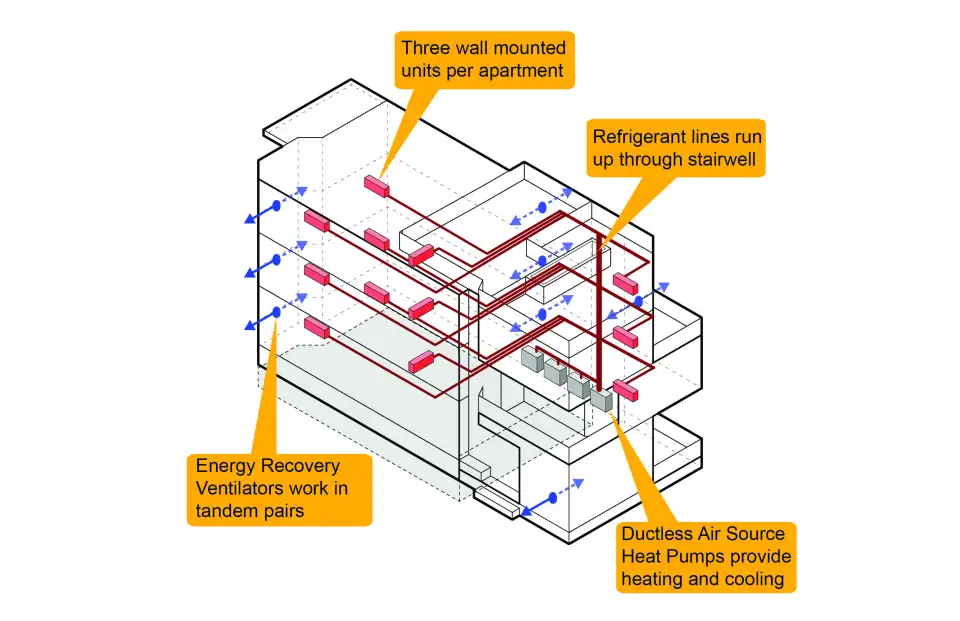 Three wall mounted units per apartment

Refrigerant lines run up through stairwell

Energy Recovery Ventilators work in tandem pairs

Ductless Air Source Heat Pumps provide heating and cooling