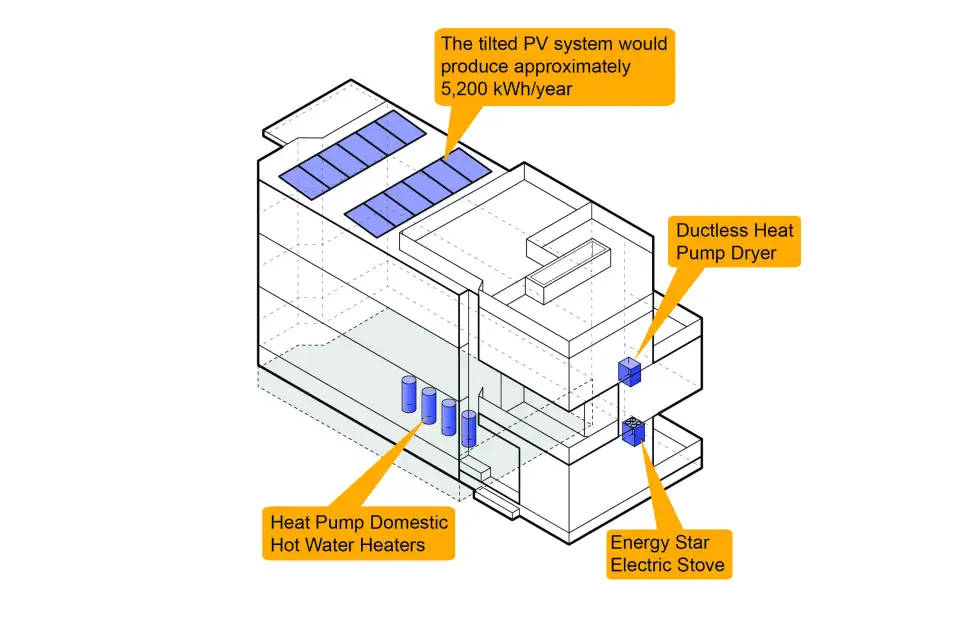 The tilted PV system would produce approximately 5,200 kWh/year

Ductless Heat Pump Dryer

Heat Pump Domestic Hot Water Heaters

Energy Star Electric Stove