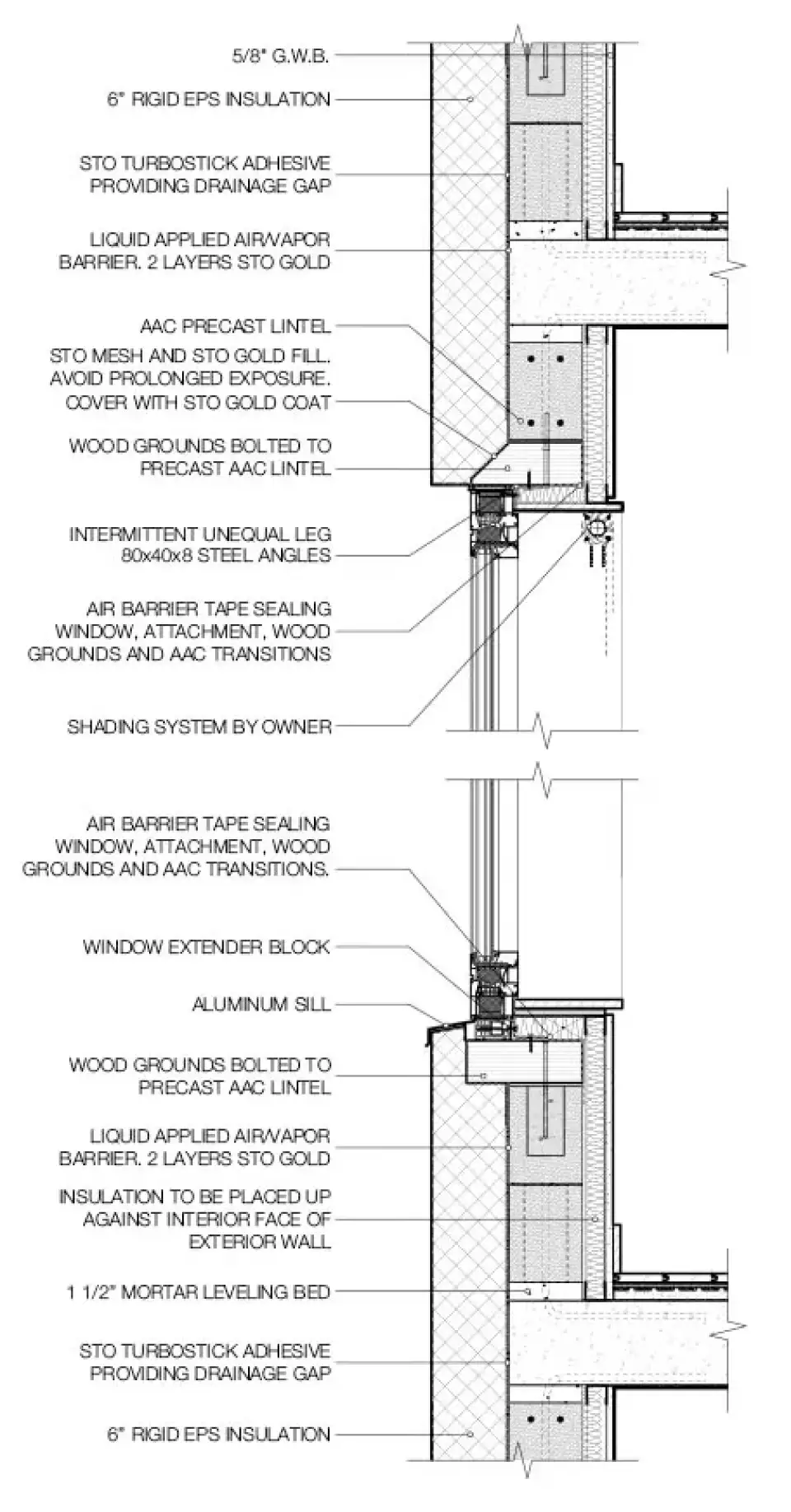 5/8" G.W.B.

6" RIGID EPS INSULATION

STO TURBOSTICK ADHESIVE PROVIDING DRAINAGE GAP

LIQUID APPLIED AIR/VAPOR BARRIER. 2 LAYERS STO GOLD

AAC PRECAST LINTEL

STO MESH AND STO GOLD FILL. AVOID PROLONGED EXPOSURE. COVER WITH STO GOLD COAT

WOOD GROUNDS BOLTED TO PRECAST AAC LINTEL

INTERMITTENT UNEQUAL LEG 80x40x8 STEEL ANGLES

AIR BARRIER TAPE SEALING WINDOW, ATTACHMENT, WOOD GROUNDS AND AAC TRANSITIONS

SHADING SYSTEM BY OWNER

AIR BARRIER TAPE SEALING WINDOW, ATTACHMENT, WOOD GROUNDS AND AAC TRANSITIONS.

WINDOW EXTENDER BLOCK

ALUMINUM SILL

WOOD GROUNDS BOLTED TO PRECAST AAC LINTEL

LIQUID APPLIED AIR/VAPOR BARRIER. 2 LAYERS STO GOLD

INSULATION TO BE PLACED UP AGAINST INTERIOR FACE OF EXTERIOR WALL

1 1/2" MORTAR LEVELING BED

STO TURBOSTICK ADHESIVE PROVIDING DRAINAGE GAP

6" RIGID EPS INSULATION