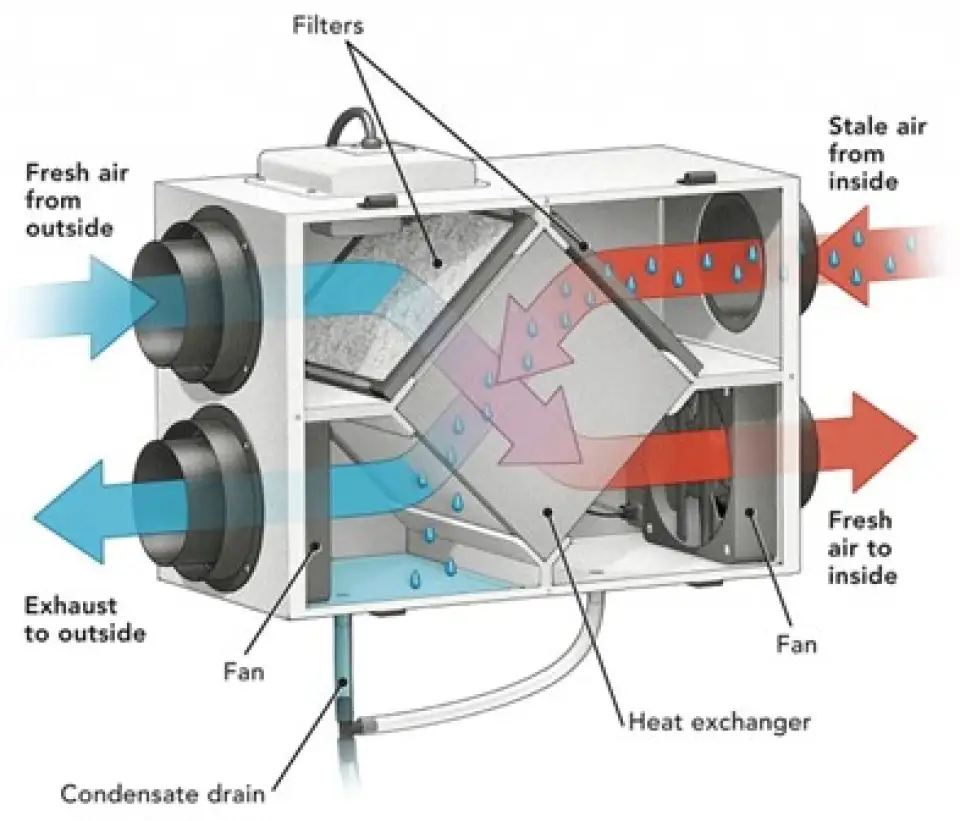 Filters

Fresh air from outside

Stale air from inside

Fresh air to inside

Exhaust to outside

Fan

Fan

Heat exchanger

Condensate drain