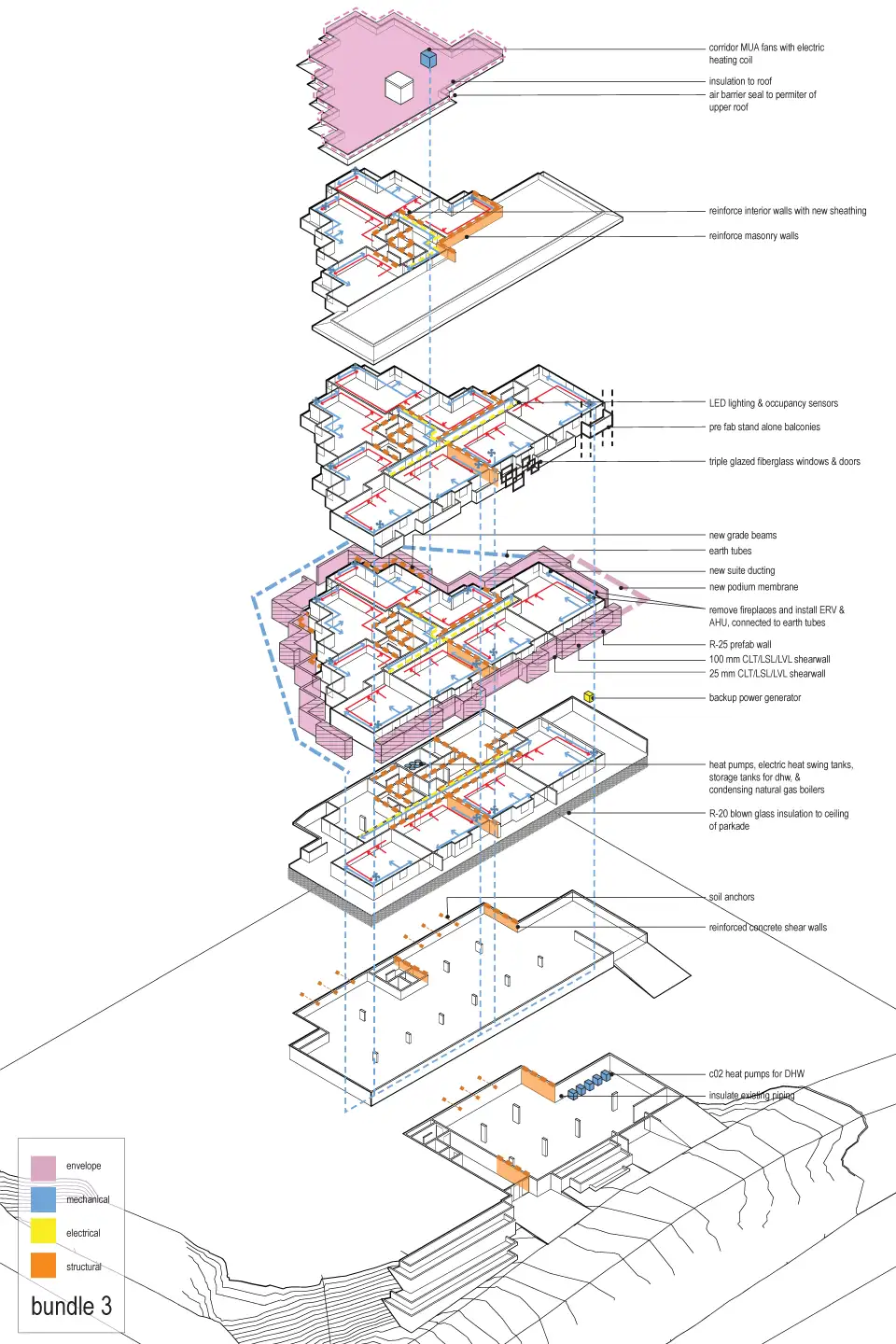 corridor MUA fans with electric heating coil

insulation to roof

air barrier seal to permiter of upper roof

reinforce interior walls with new sheathing

reinforce masonry walls

LED lighting & occupancy sensors

pre fab stand alone balconies

triple glazed fiberglass windows & doors

new grade beams

earth tubes

new suite ducting

new podium membrane

remove fireplaces and install ERV & AHU, connected to earth tubes

R-25 prefab wall

100 mm CLT/LSL/LVL shearwall

25 mm CLT/LSL/LVL shearwall

backup power generator

heat pumps, electric heat swing tanks, storage tanks for dhw, & condensing natural gas boilers

R-20 blown glass insulation to ceiling of parkade

soil anchors

reinforced concrete shear walls

c02 heat pumps for DHW

insulate existing piping

envelope

mechanical

electrical

structural

bundle 3