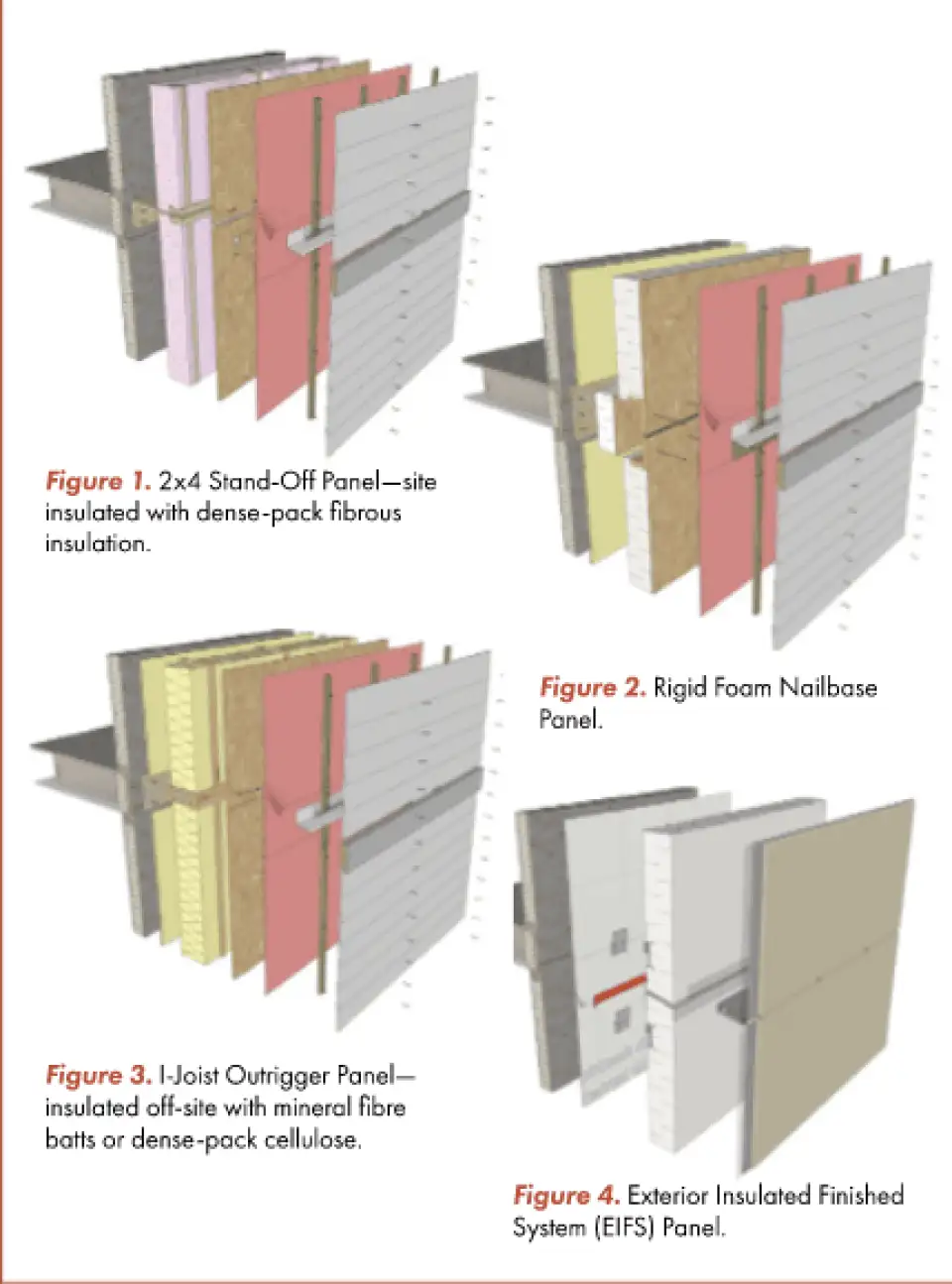 Figure 1. 2x4 Stand-Off Panel—site insulated with dense-pack fibrous insulation.

Figure 2. Rigid Foam Nailbase Panel.

Figure 3. I-Joist Outrigger Panel—insulated off-site with mineral fibre batts or dense-pack cellulose.

Figure 4. Exterior Insulated Finished System (EIFS) Panel.