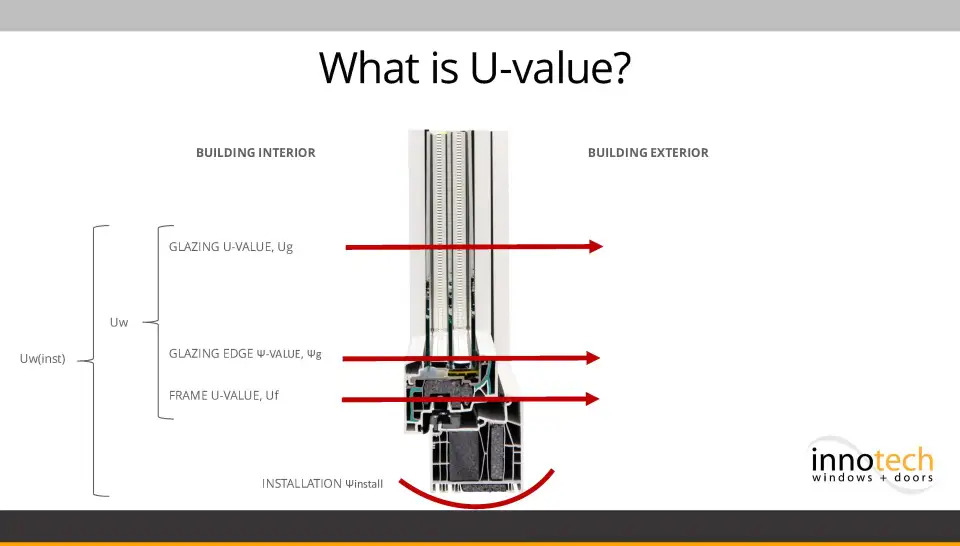 What is U-value?

BUILDING INTERIOR

BUILDING EXTERIOR

Uw(inst)

Uw

GLAZING U-VALUE, Ug

GLAZING EDGE Ψ-VALUE, Ψg

FRAME U-VALUE, Uf

INSTALLATION Ψinstall

innotech
windows + doors