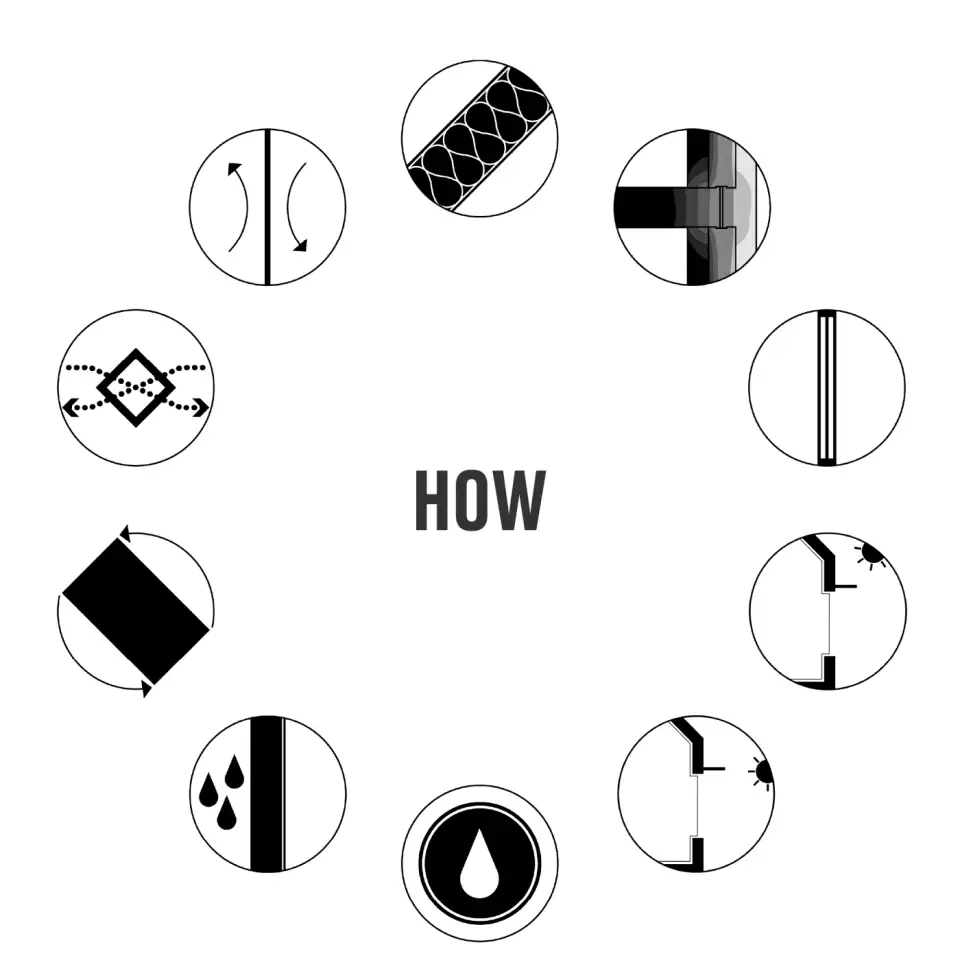 HOW